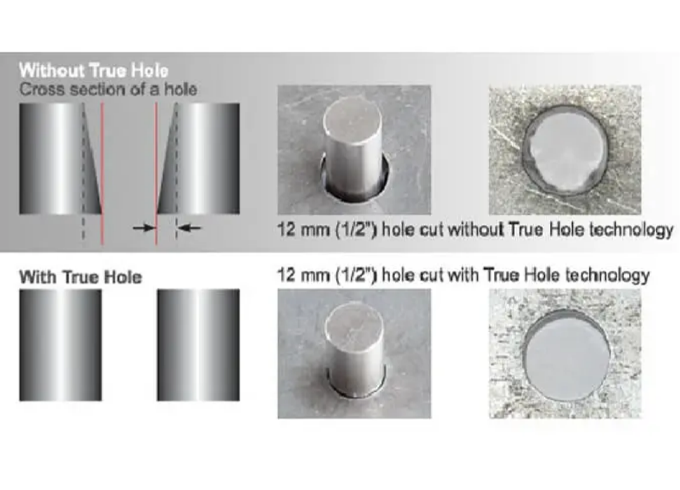 Without True Hole
Cross section of a hole

12 mm (1/2") hole cut without True Hole technology

With True Hole

12 mm (1/2") hole cut with True Hole technology