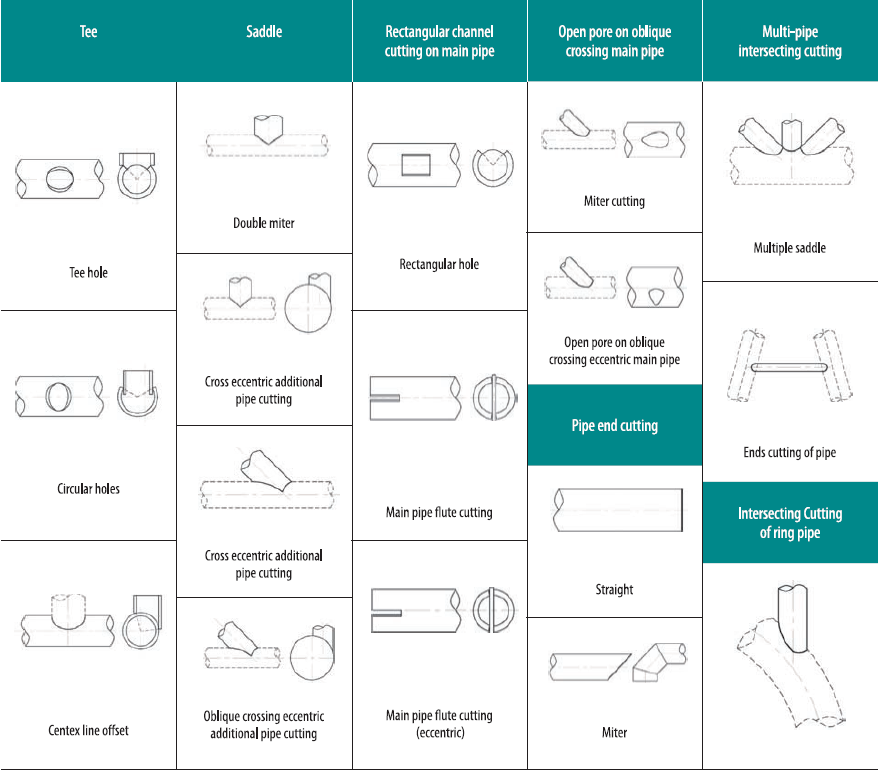 Tee

Tee hole

Circular holes

Centex line offset

Saddle

Double miter

Cross eccentric additional pipe cutting

Cross eccentric additional pipe cutting

Oblique crossing eccentric additional pipe cutting

Rectangular channel cutting on main pipe

Rectangular hole

Main pipe flute cutting

Main pipe flute cutting (eccentric)

Open pore on oblique crossing main pipe

Miter cutting

Open pore on oblique crossing eccentric main pipe

Pipe end cutting

Straight

Miter

Multi-pipe intersecting cutting

Multiple saddle

Ends cutting of pipe

Intersecting Cutting of ring pipe